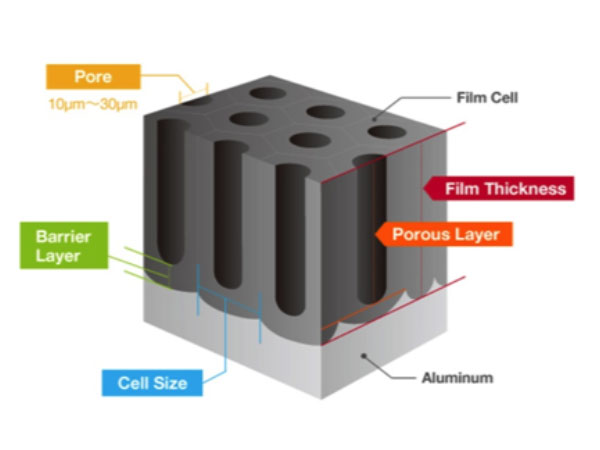 Pore
10μm～30μm

Film Cell

Film Thickness

Porous Layer

Barrier Layer

Cell Size

Aluminum